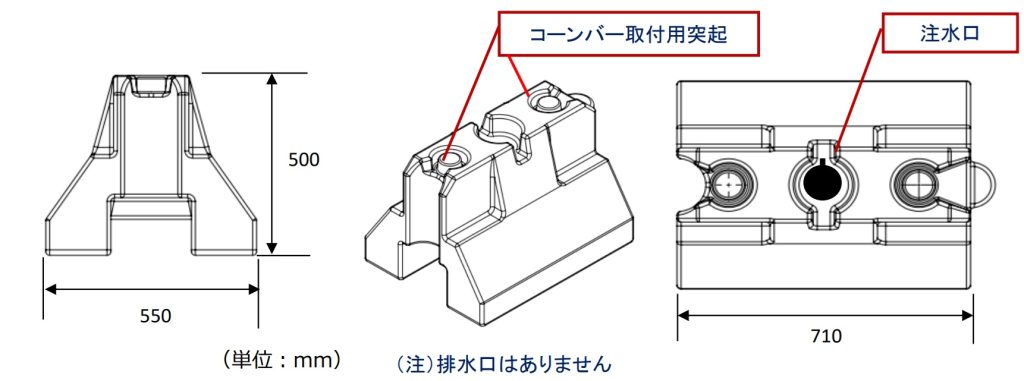 コーンバー取付用突起

注水口

500

550

710

（単位：mm）

（注）排水口はありません